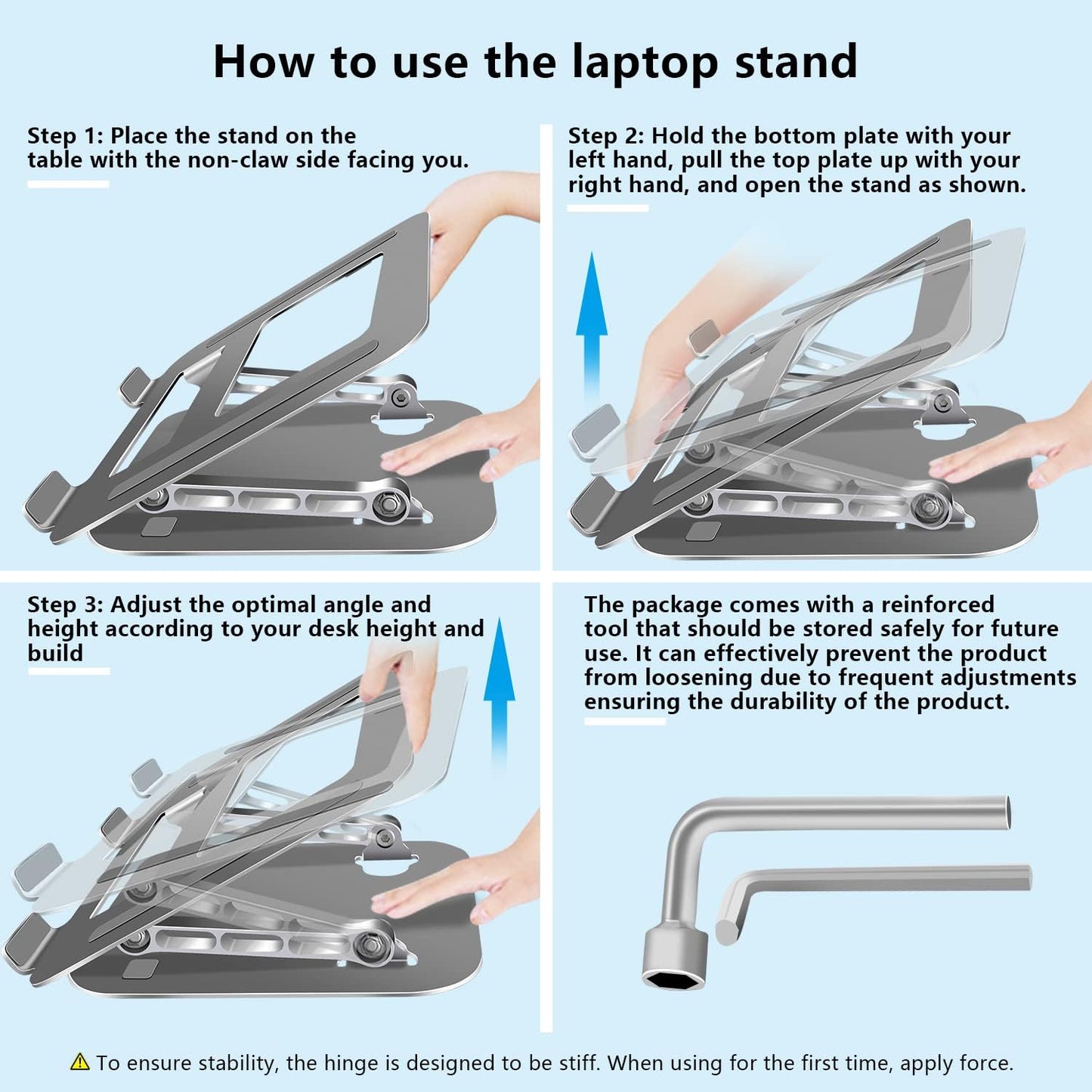 How to use the laptop stand

Step 1: Place the stand on the table with the non-claw side facing you.

Step 2: Hold the bottom plate with your left hand, pull the top plate up with your right hand, and open the stand as shown.

Step 3: Adjust the optimal angle and height according to your desk height and build

The package comes with a reinforced tool that should be stored safely for future use. It can effectively prevent the product from loosening due to frequent adjustments ensuring the durability of the product.

⚠ To ensure stability, the hinge is designed to be stiff. When using for the first time, apply force.